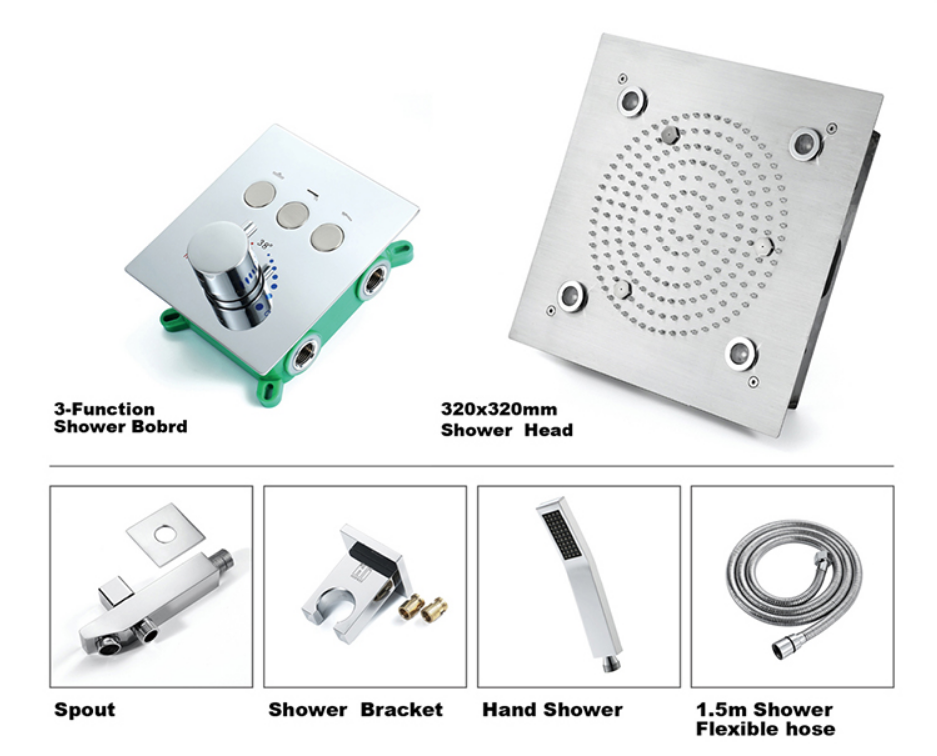 38°

3-Function
Shower Bobrd

320x320mm
Shower Head

Spout

Shower Bracket

Hand Shower

1.5m Shower
Flexible hose